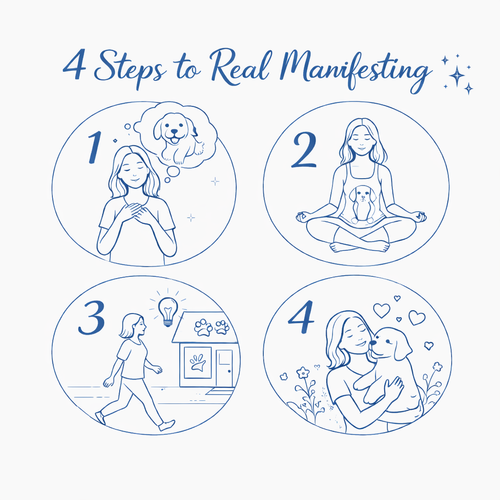 4 Steps to Real Manifesting

1

2

3

4