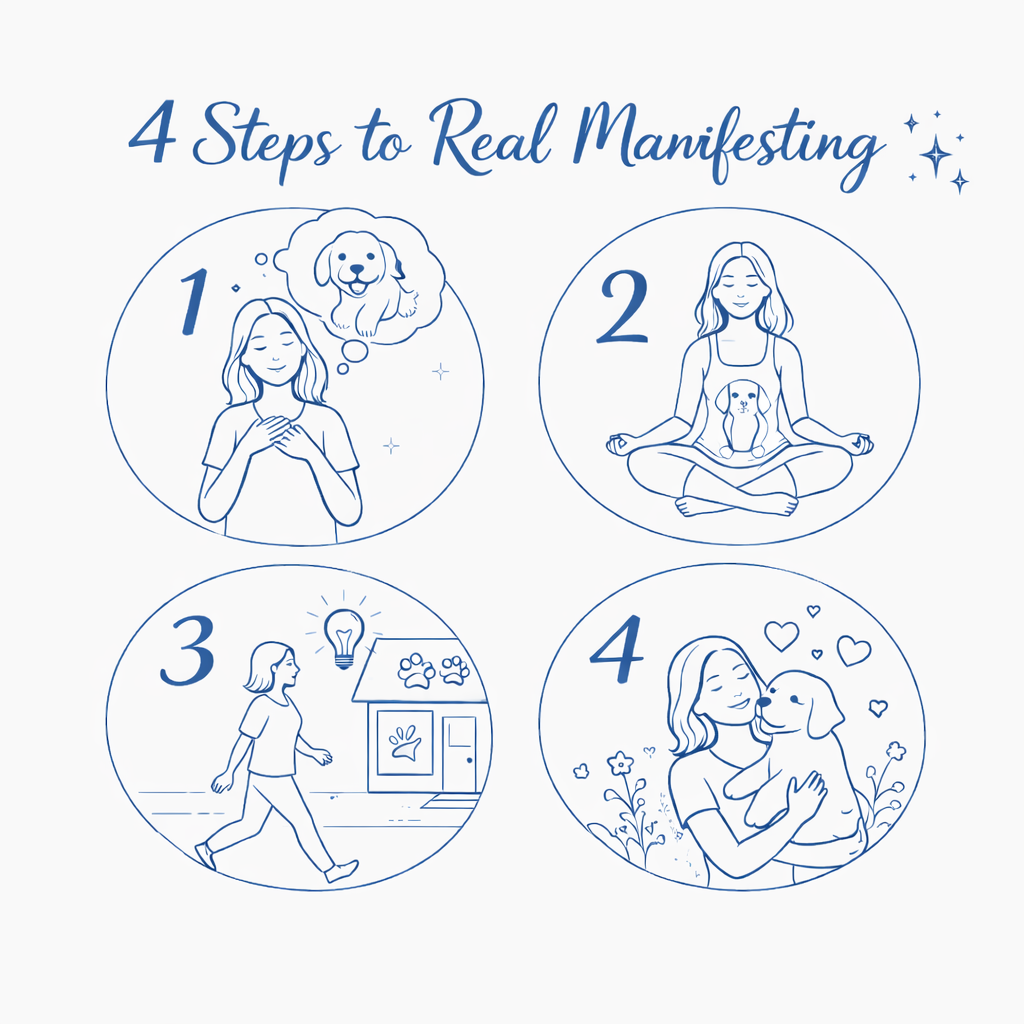 4 Steps to Real Manifesting

1

2

3

4